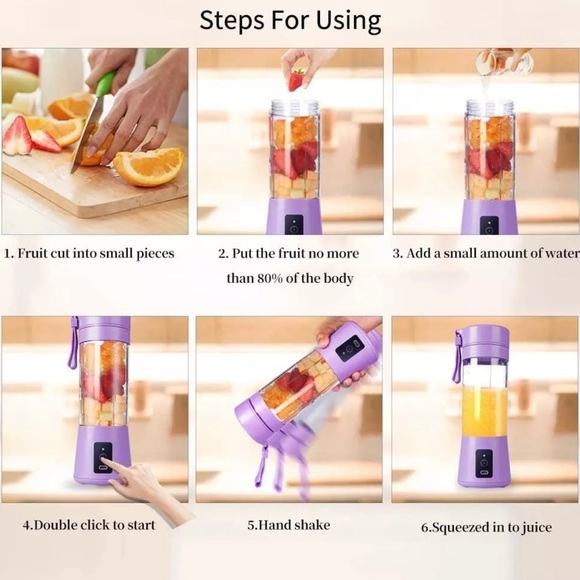 Steps For Using

1. Fruit cut into small pieces

2. Put the fruit no more than 80% of the body

3. Add a small amount of water

4.Double click to start

5.Hand shake

6.Squeezed in to juice